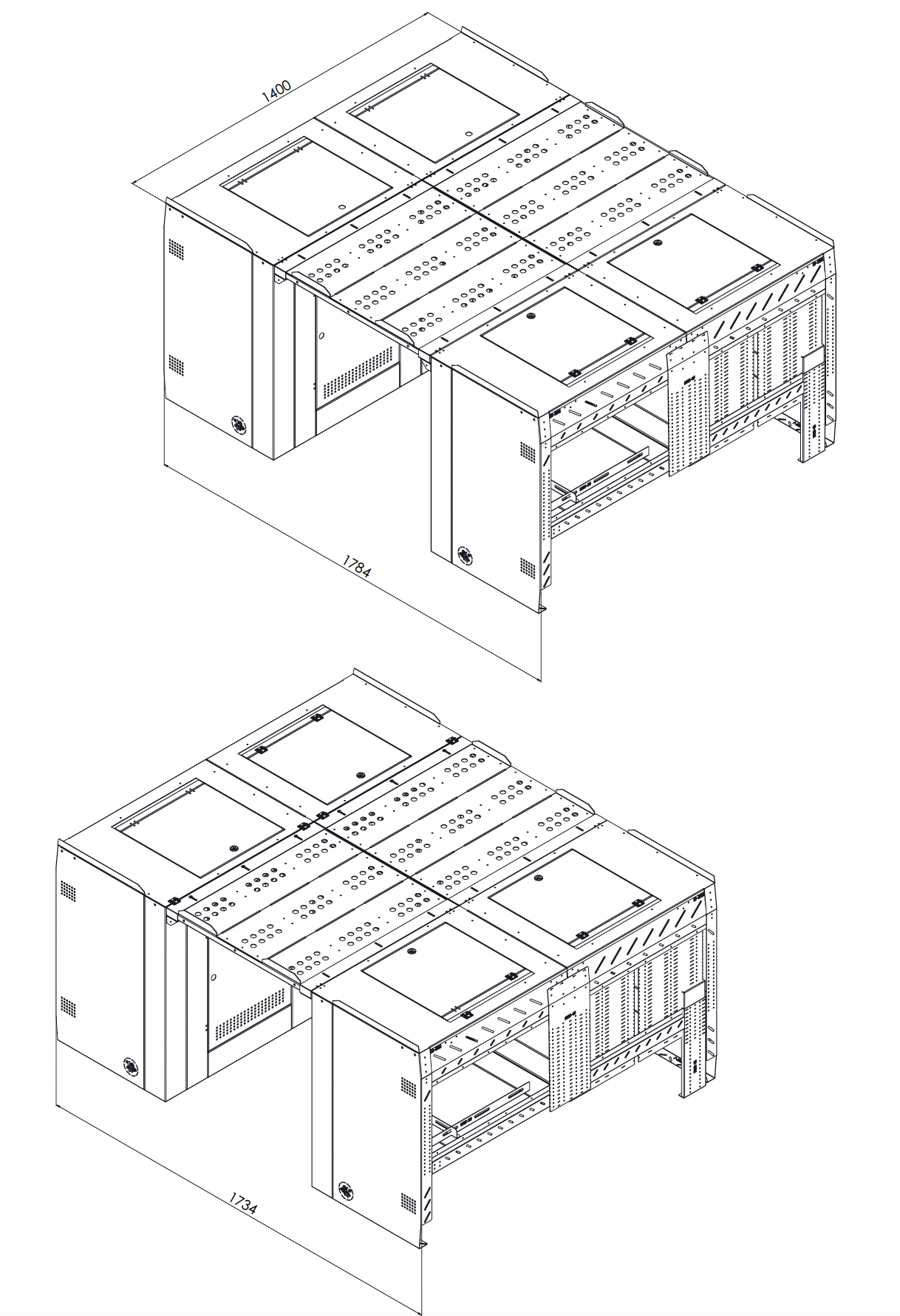 1400

1784

1734